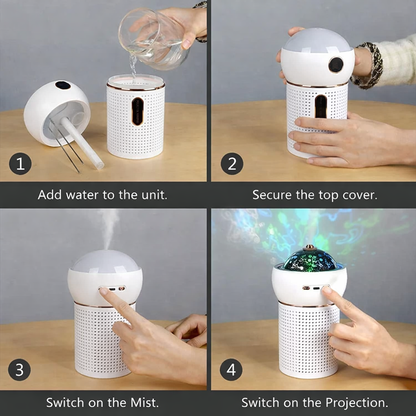 1

Add water to the unit.

2

Secure the top cover.

3

Switch on the Mist.

4

Switch on the Projection.